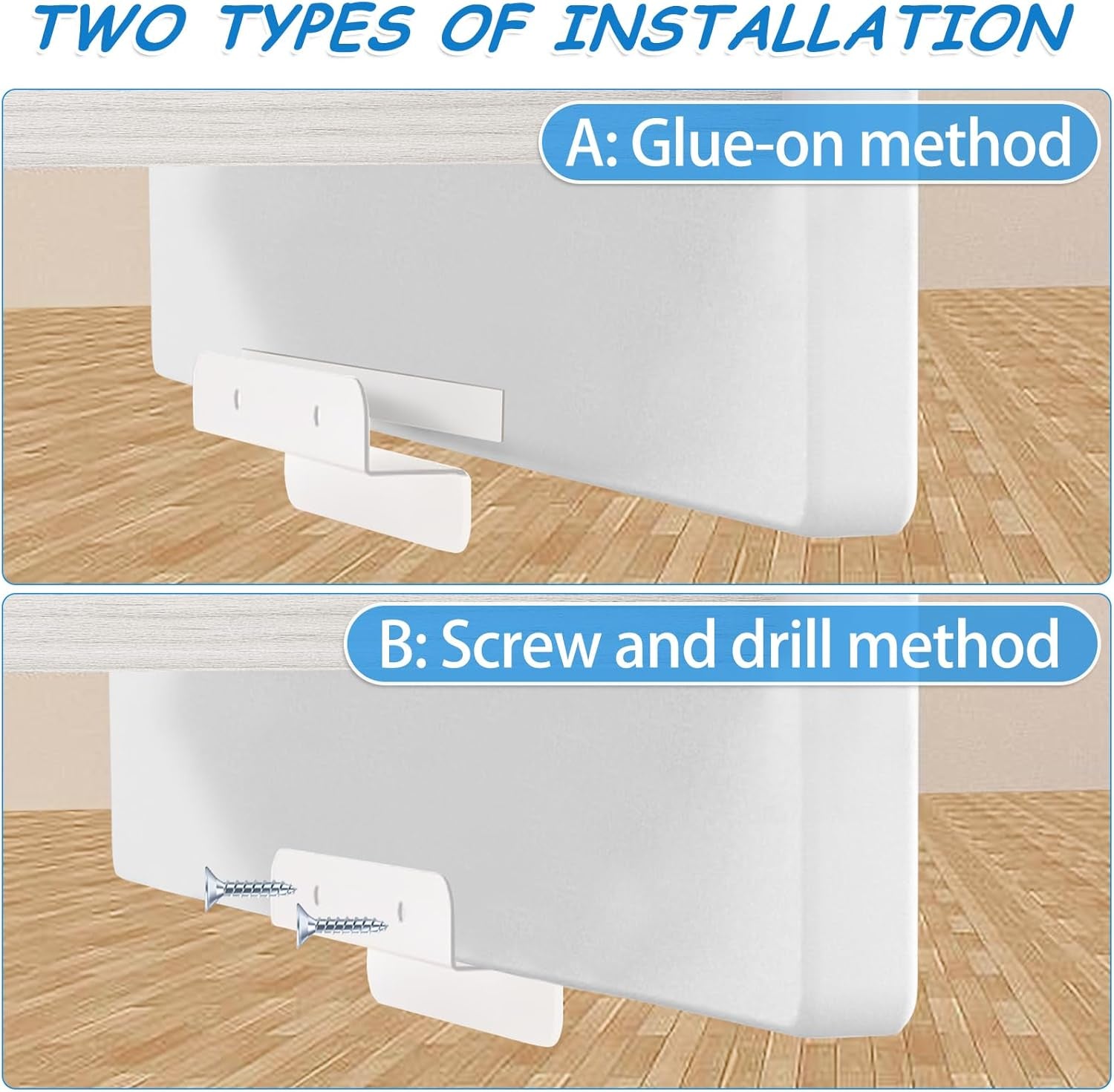 TWO TYPES OF INSTALLATION

A: Glue-on method

B: Screw and drill method